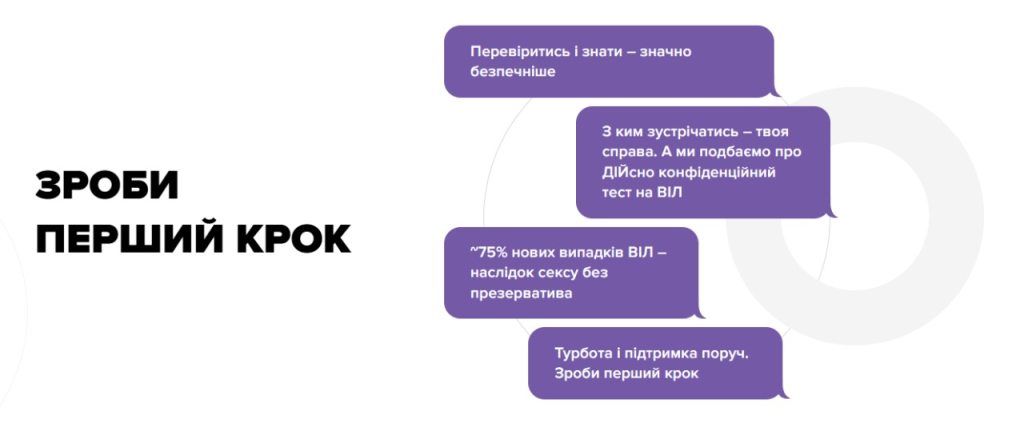 ЗРОБИ
ПЕРШИЙ КРОК

Перевіритись і знати – значно безпечніше

З ким зустрічатись – твоя справа. А ми подбаємо про ДІЙсно конфіденційний тест на ВІЛ

~75% нових випадків ВІЛ – наслідок сексу без презерватива

Турбота і підтримка поруч. Зроби перший крок